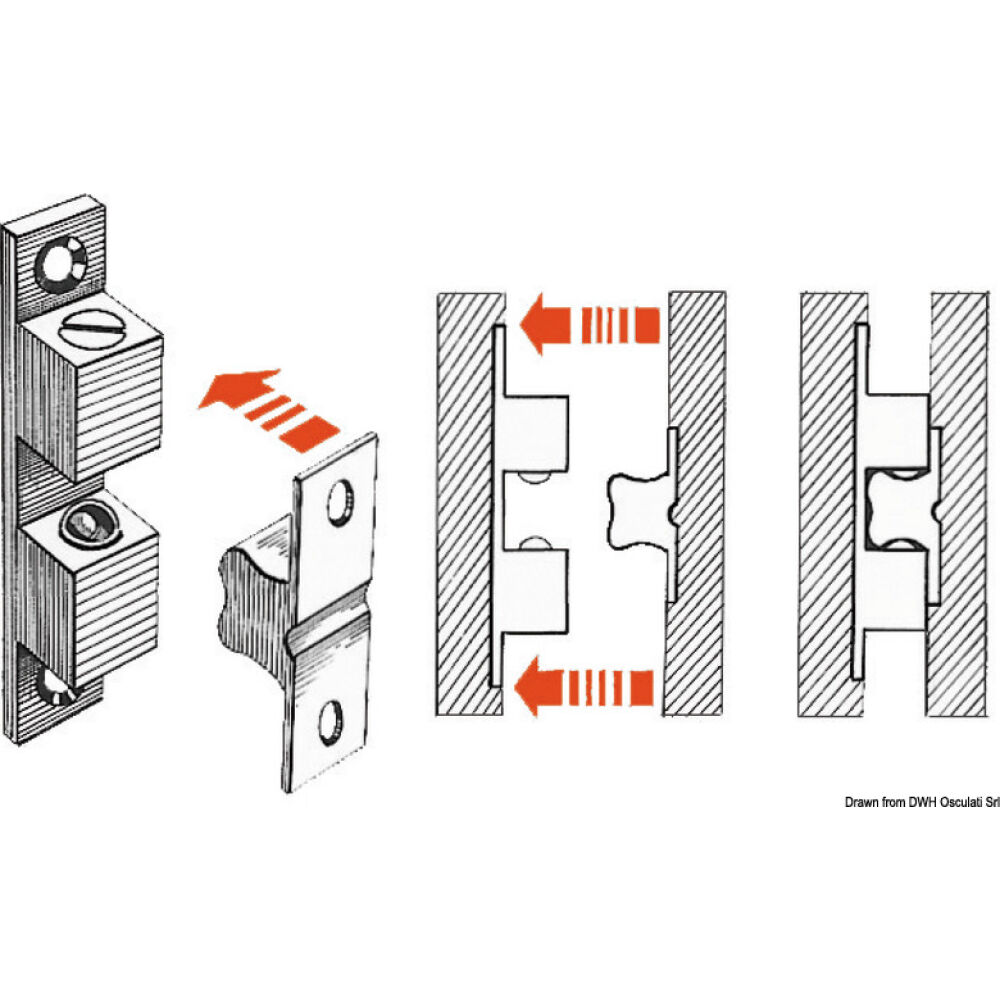 Drawn from DWH Osculati Srl