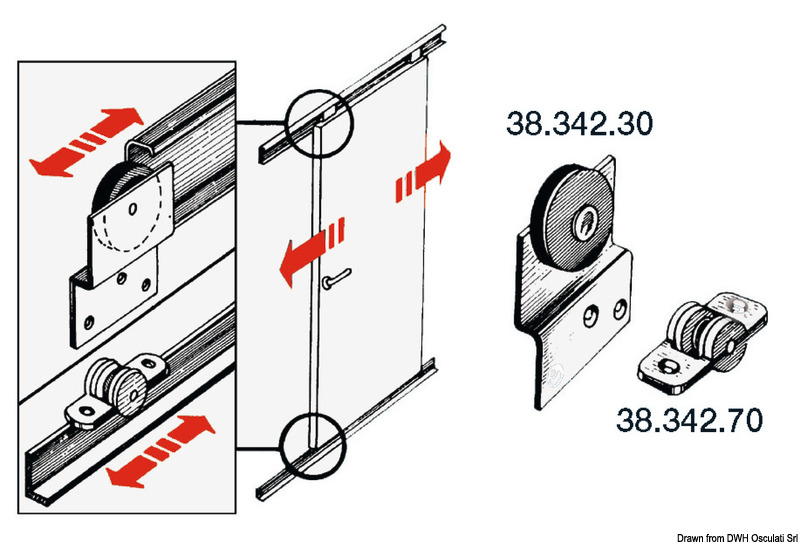 38.342.30

38.342.70

Drawn from DWH Osculati Srl