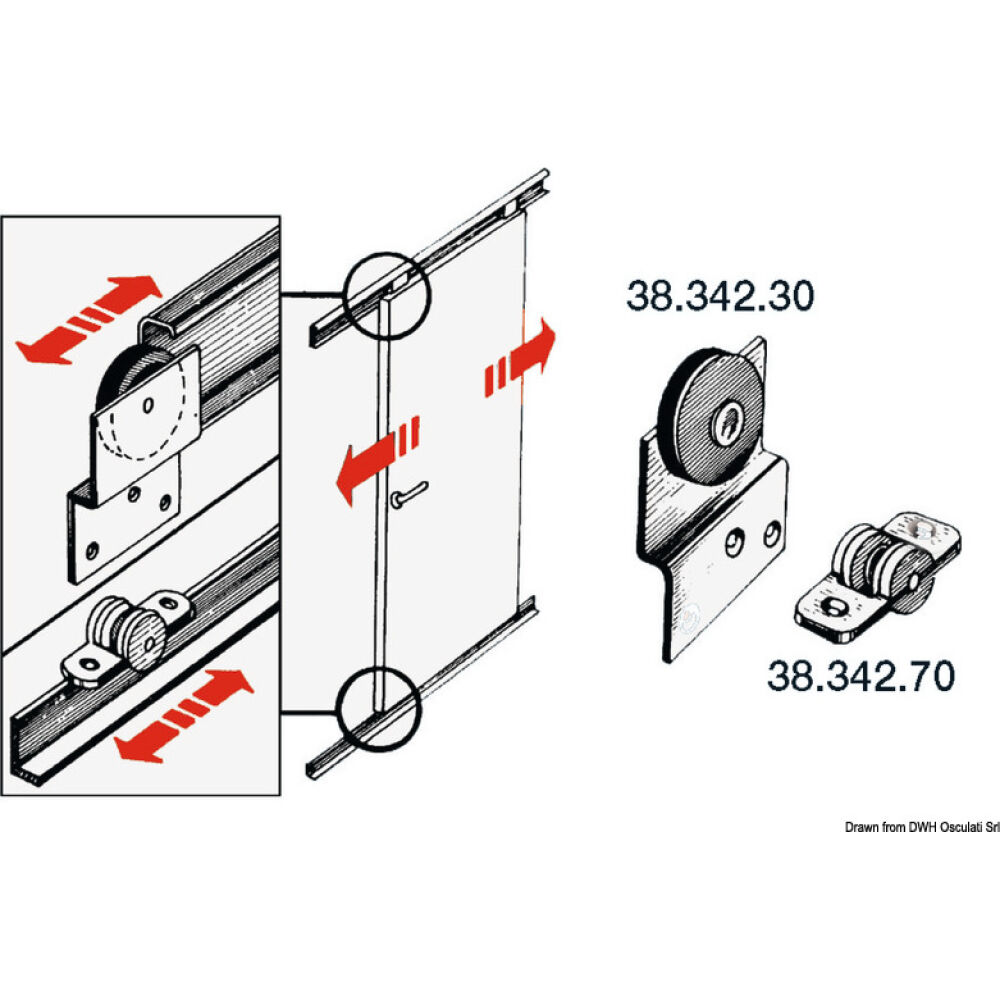 38.342.30

38.342.70

Drawn from DWH Osculati Srl