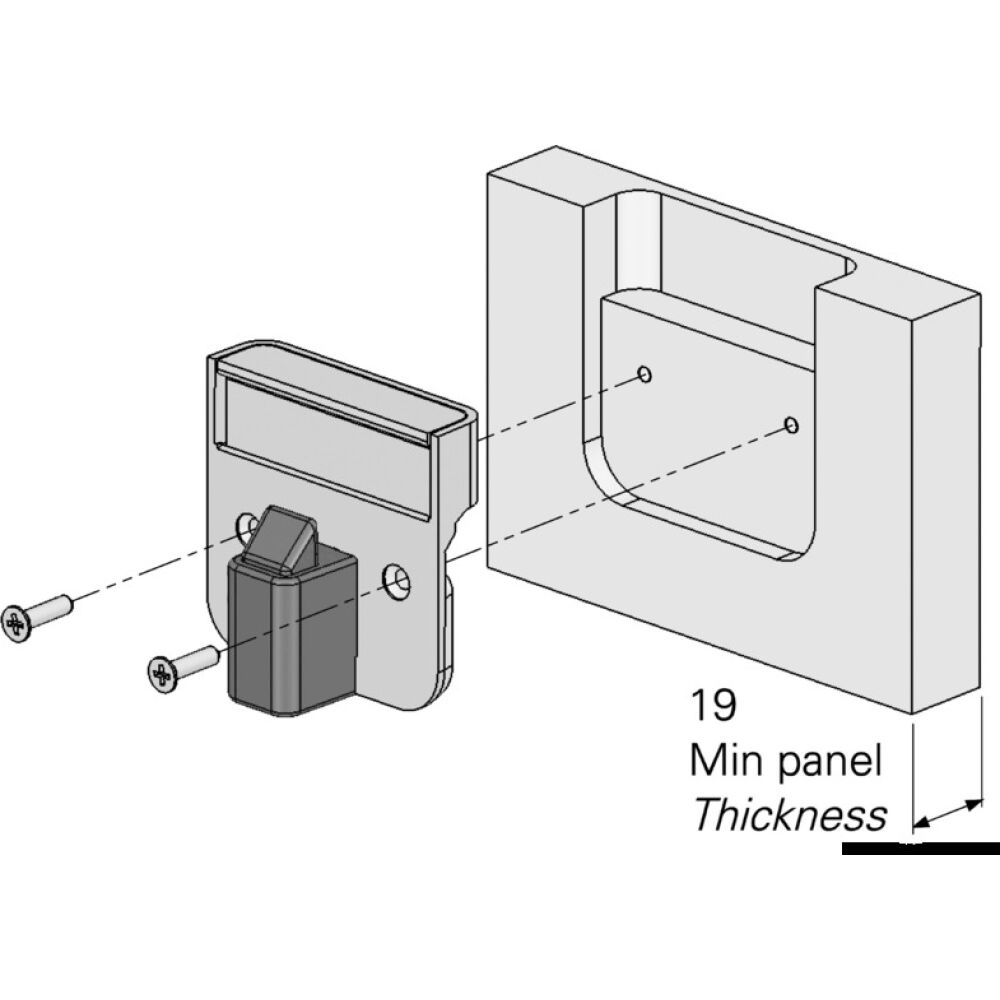 19
Min panel
Thickness