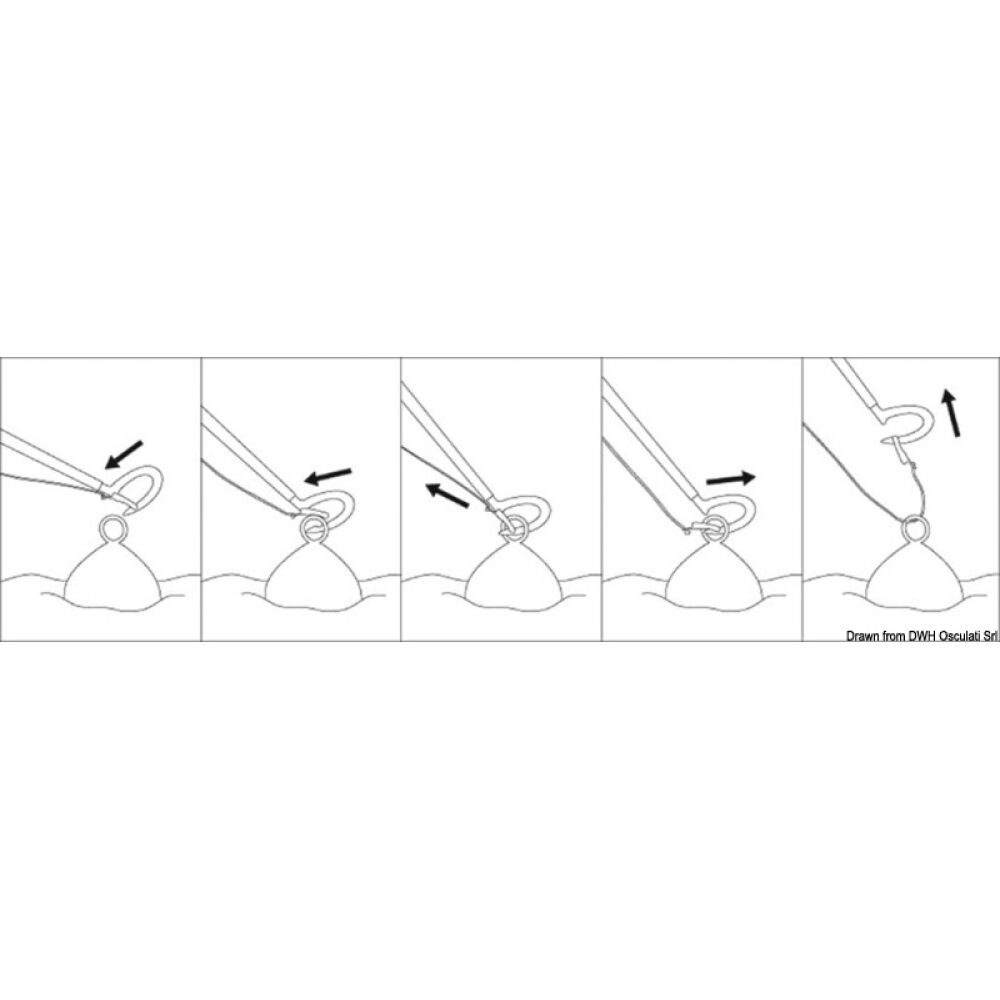 Drawn from DWH Osculati Srl