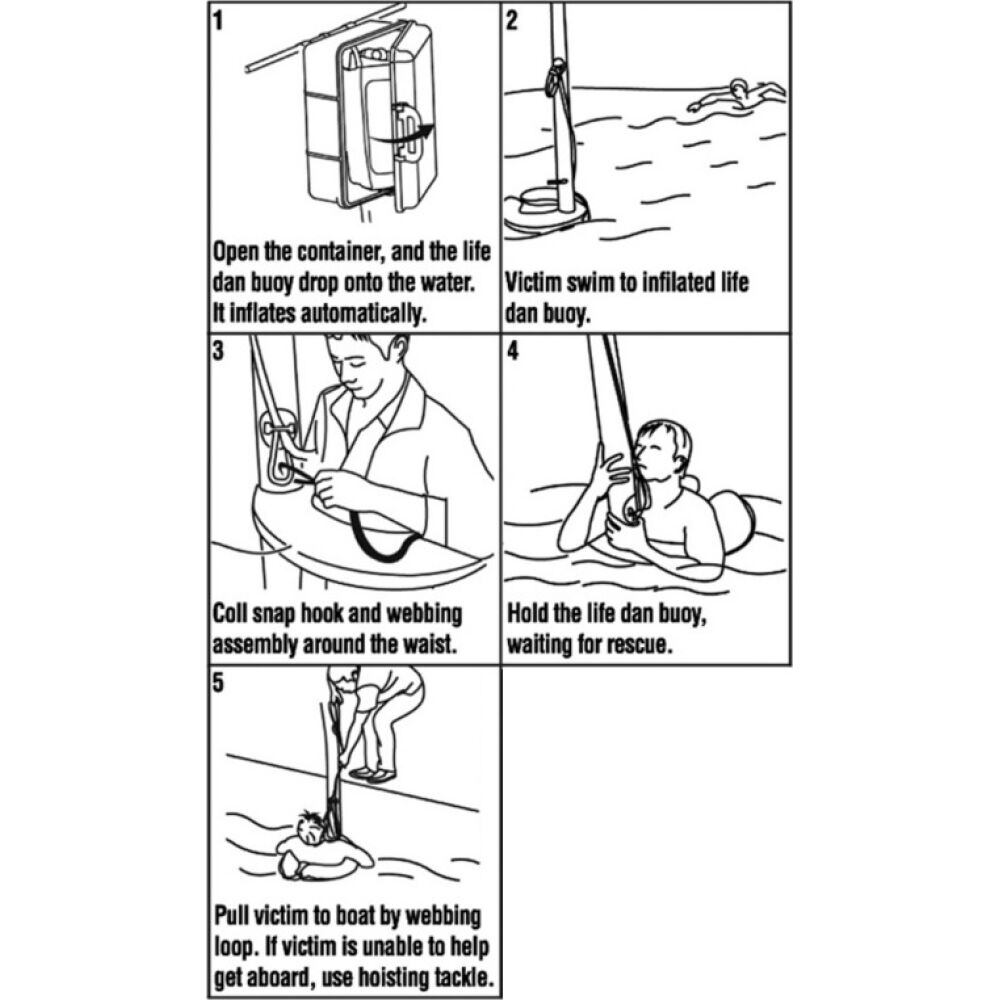 1

Open the container, and the life dan buoy drop onto the water. It inflates automatically.

2

Victim swim to infilated life dan buoy.

3

Coll snap hook and webbing assembly around the waist.

4

Hold the life dan buoy, waiting for rescue.

5

Pull victim to boat by webbing loop. If victim is unable to help get aboard, use hoisting tackle.