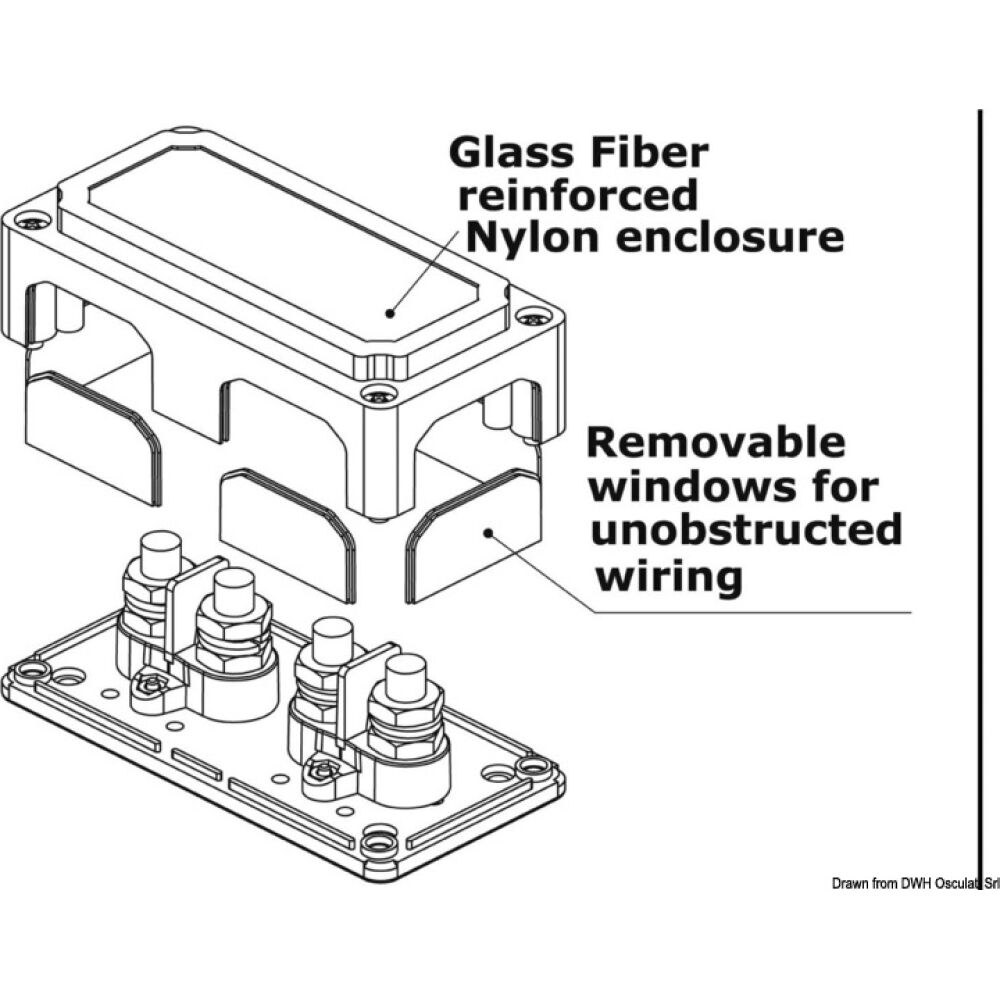 Glass Fiber reinforced Nylon enclosure

Removable windows for unobstructed wiring

Drawn from DWH Osculati Srl